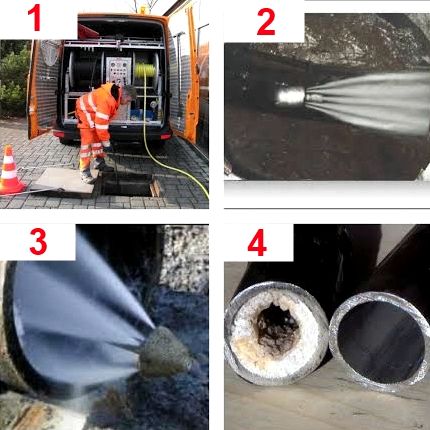 1

2

3

4